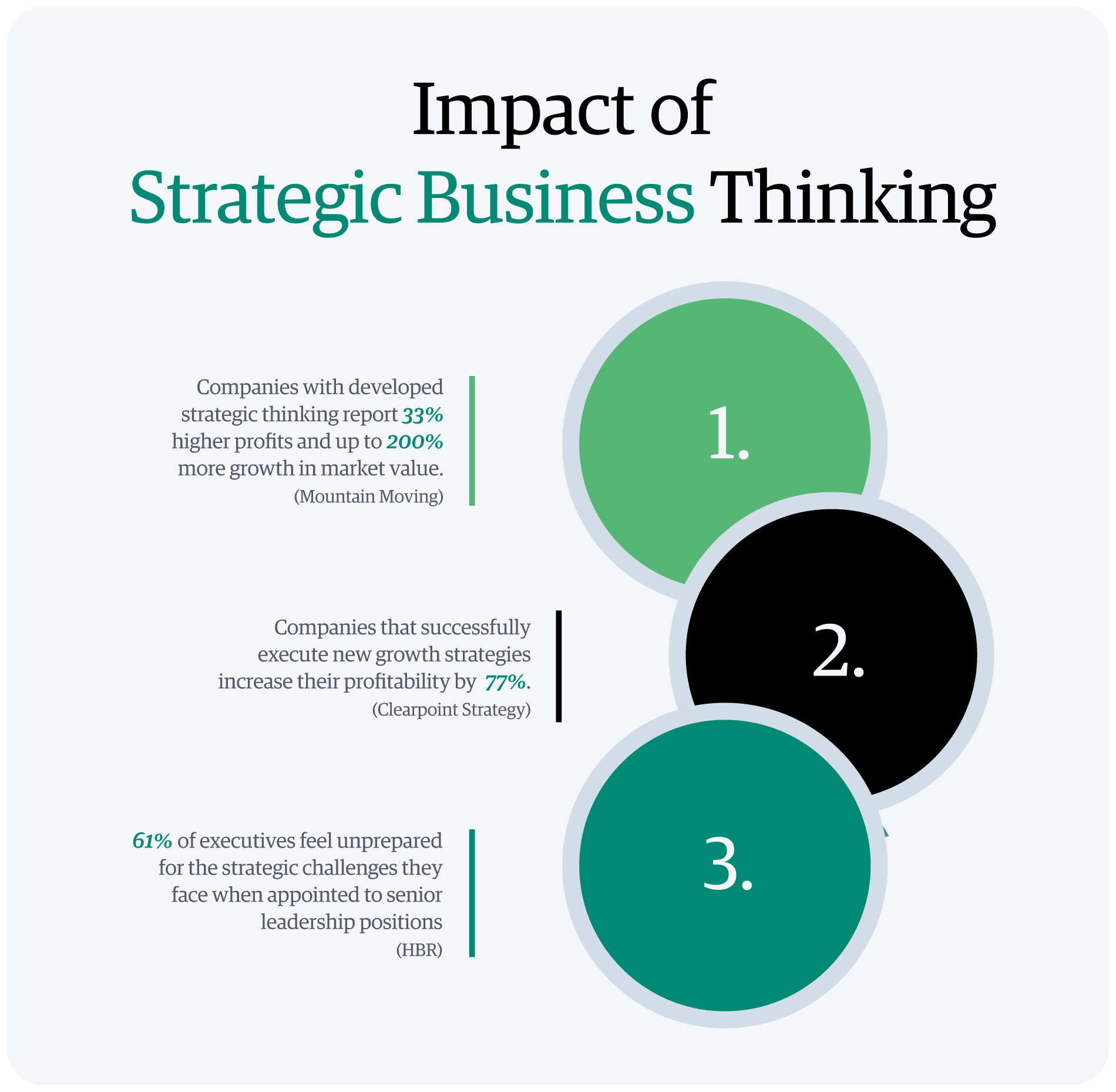 Impact of
Strategic Business Thinking

Companies with developed strategic thinking report 33% higher profits and up to 200% more growth in market value.
(Mountain Moving)

1.

Companies that successfully execute new growth strategies increase their profitability by 77%.
(Clearpoint Strategy)

2.

61% of executives feel unprepared for the strategic challenges they face when appointed to senior leadership positions
(HBR)

3.