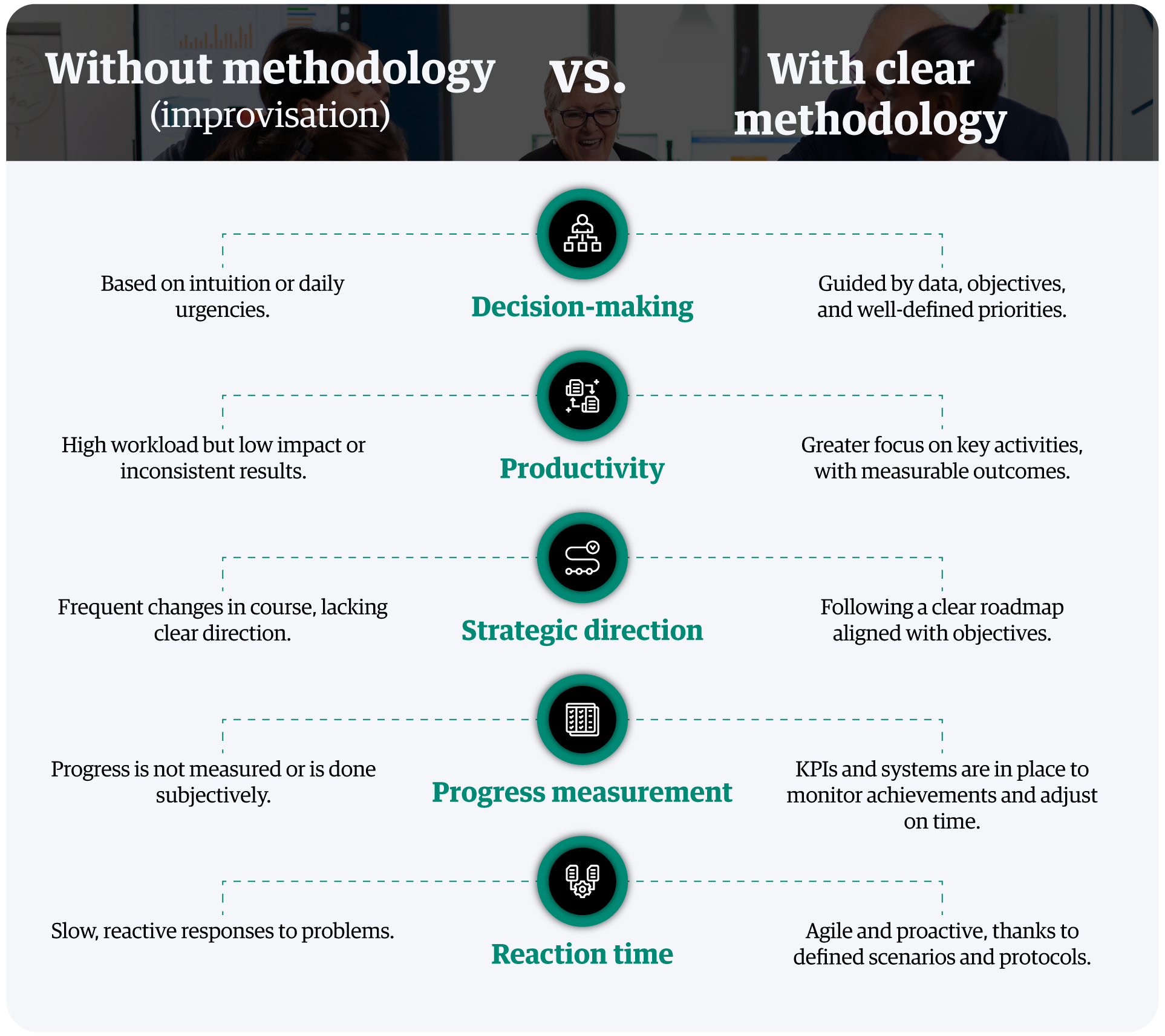 Without methodology (improvisation)

vs.

With clear methodology

Based on intuition or daily urgencies.

Decision-making

Guided by data, objectives, and well-defined priorities.

High workload but low impact or inconsistent results.

Productivity

Greater focus on key activities, with measurable outcomes.

Frequent changes in course, lacking clear direction.

Strategic direction

Following a clear roadmap aligned with objectives.

Progress is not measured or is done subjectively.

Progress measurement

KPIs and systems are in place to monitor achievements and adjust on time.

Slow, reactive responses to problems.

Reaction time

Agile and proactive, thanks to defined scenarios and protocols.